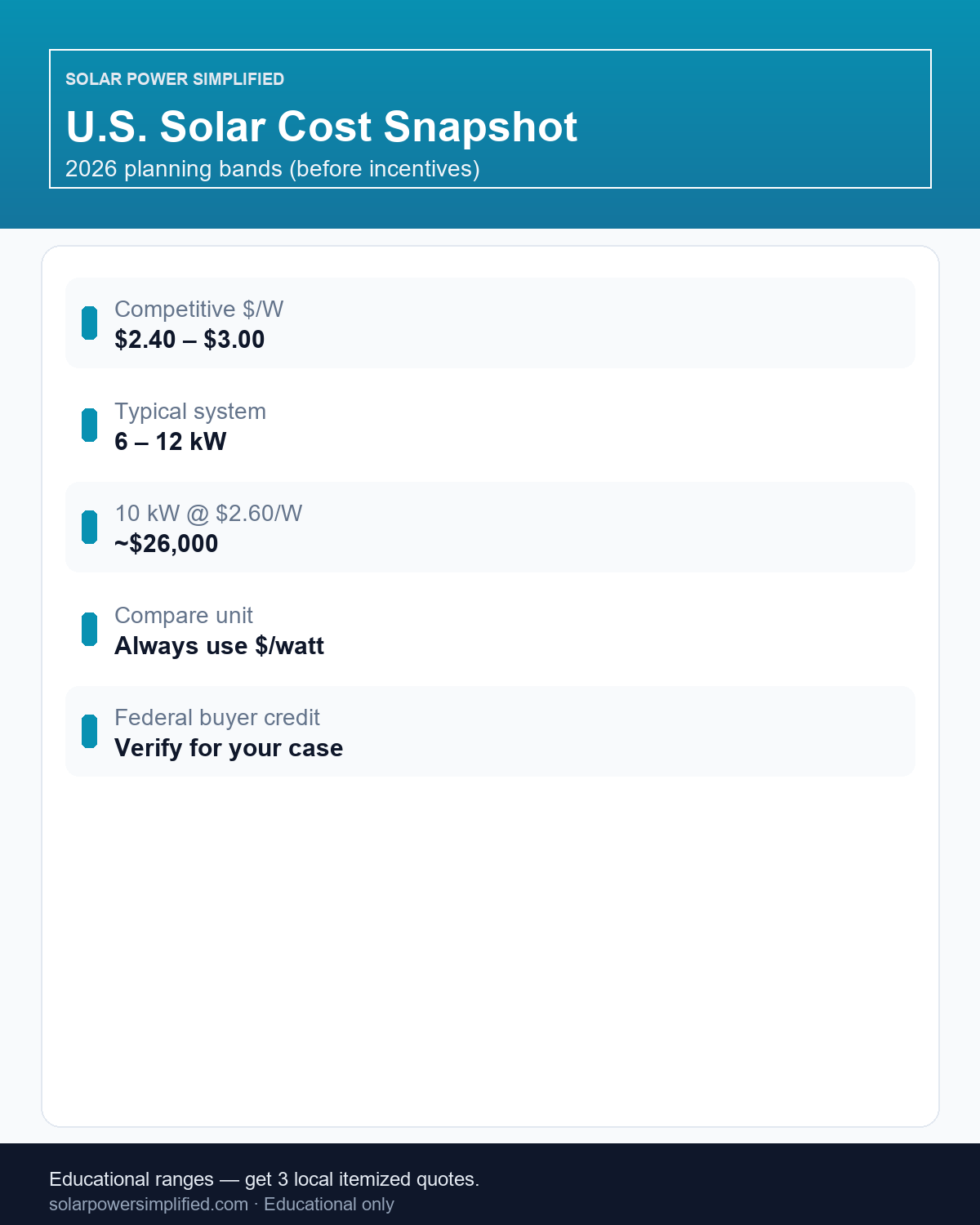 SOLAR POWER SIMPLIFIED

U.S. Solar Cost Snapshot

2026 planning bands (before incentives)

Competitive $/W
$2.40 – $3.00

Typical system
6 – 12 kW

10 kW @ $2.60/W
~$26,000

Compare unit
Always use $/watt

Federal buyer credit
Verify for your case

Educational ranges — get 3 local itemized quotes.
solarpowersimplified.com · Educational only